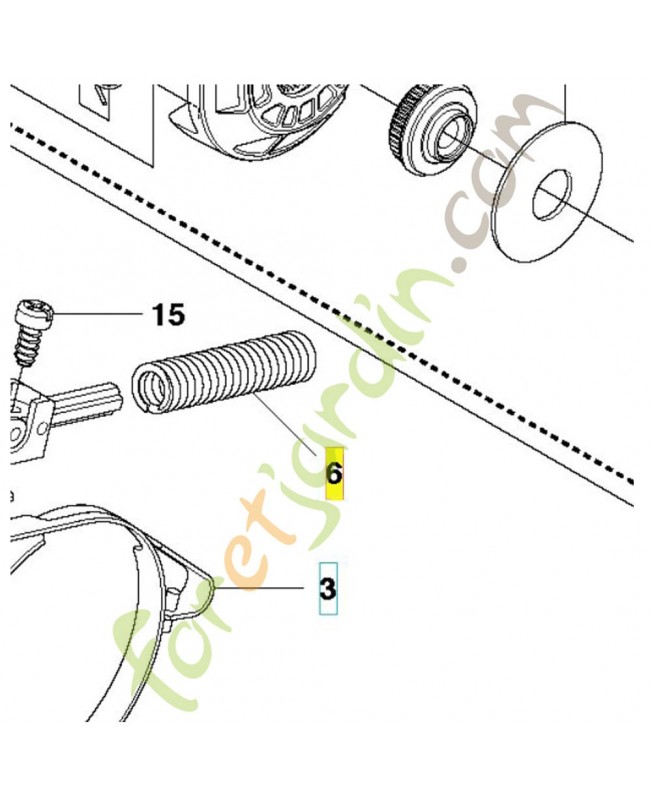 15

6

3

foretjardin.com