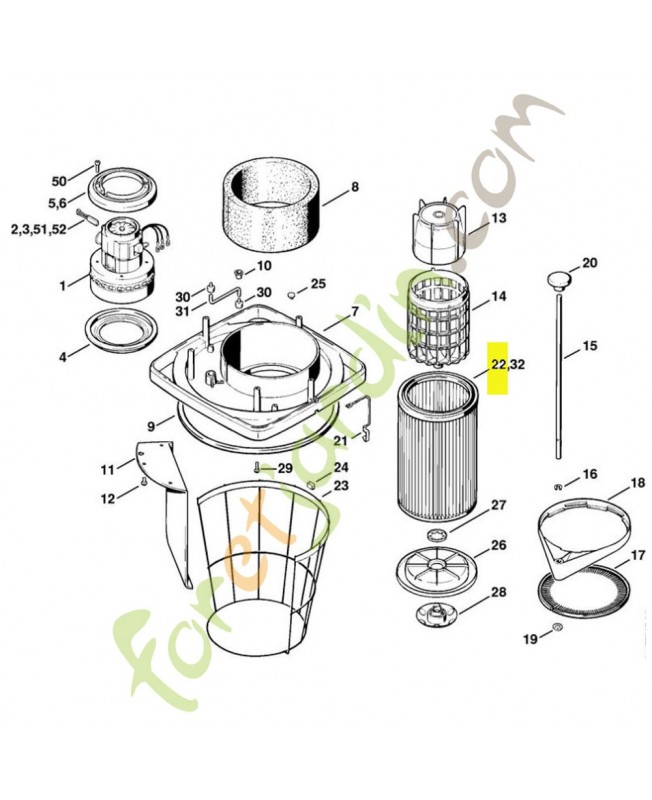 50
5,6
2,3,51,52
1
4
8
10
30
31
30
25
7
9
11
12
29
24
23
21
13
14
22,32
27
26
28
20
15
16
18
17
19
foretjardin.com