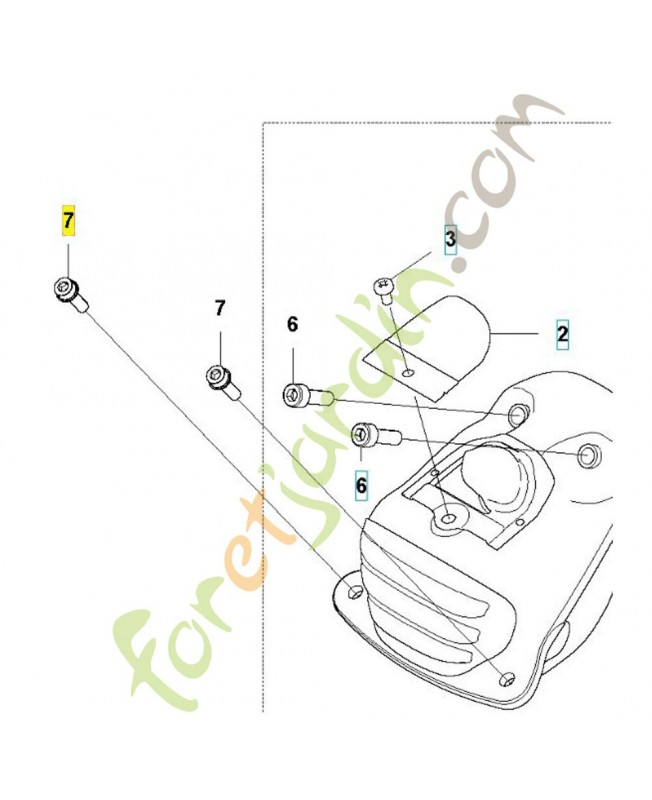 7

7

6

3

2

6

foretjardin.com