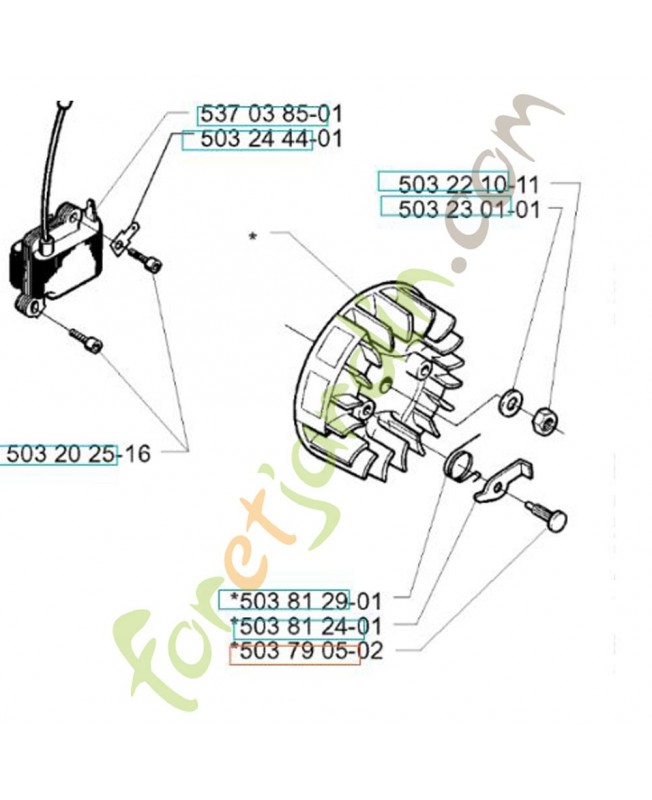 537 03 85-01
503 24 44-01
503 22 10-11
503 23 01-01
*
503 20 25-16
*503 81 29-01
*503 81 24-01
*503 79 05-02
foretjardin.com