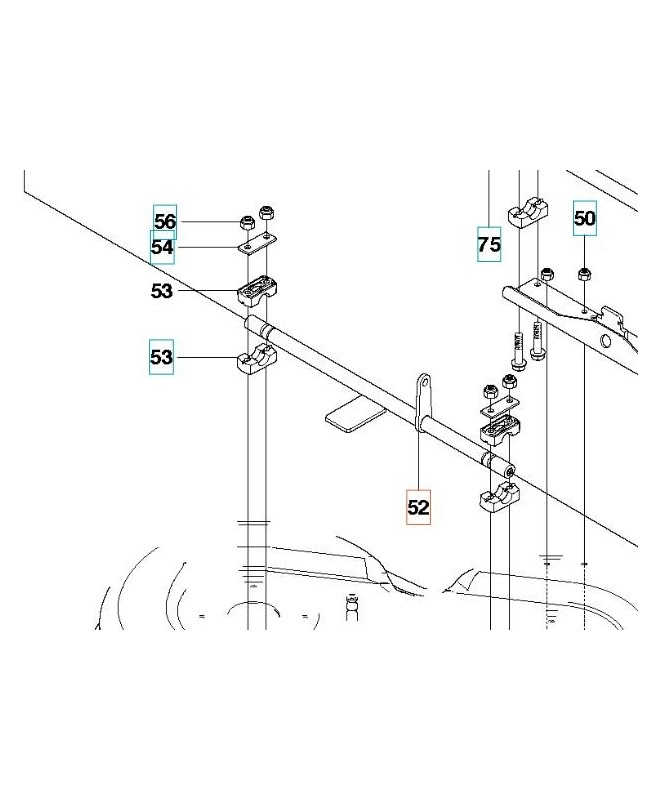 56
54
53
53
75
50
52