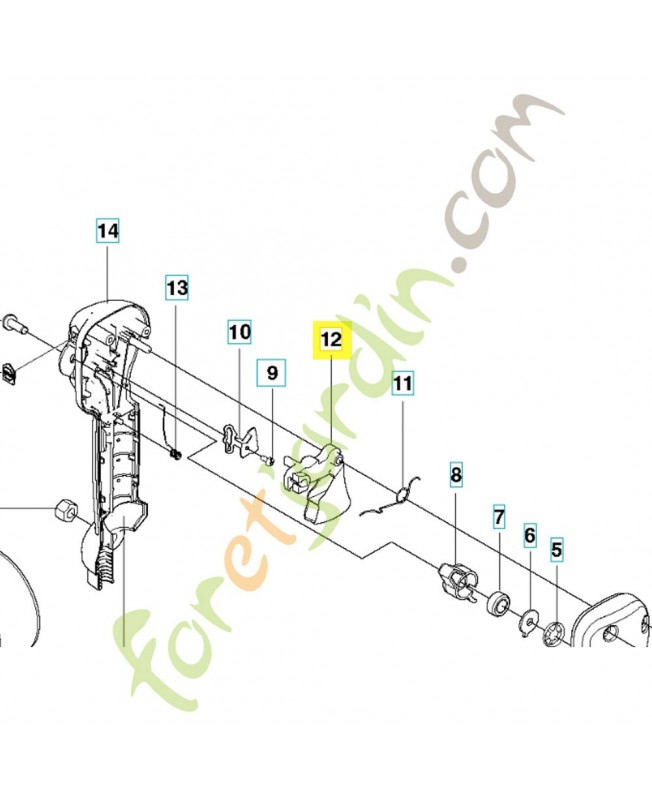 14
13
10
9
12
11
8
7
6
5
foretjardin.com