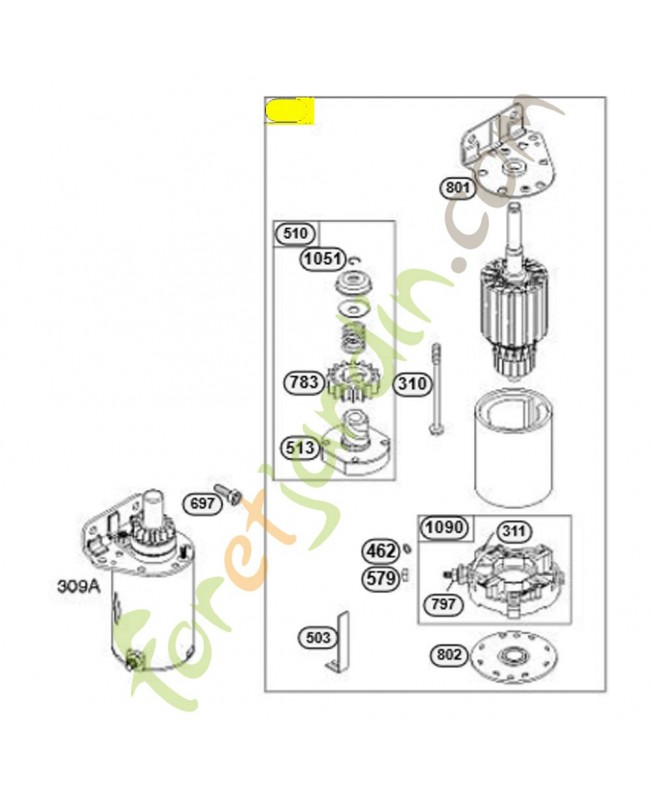 801
510
1051
783
310
513
697
309A
1090
311
462
579
797
503
802
foretjardin.com