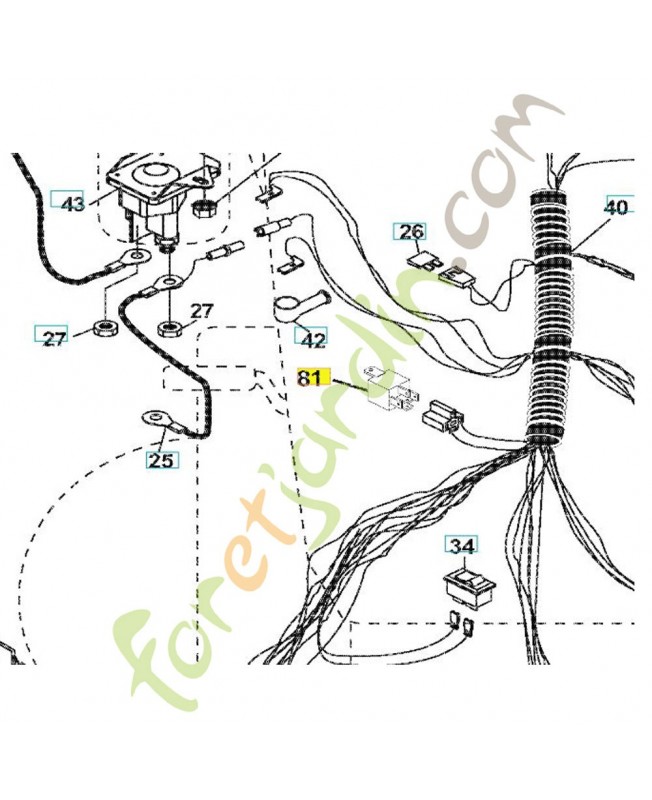 43
40
26
27
27
42
81
25
34
foretjardin.com