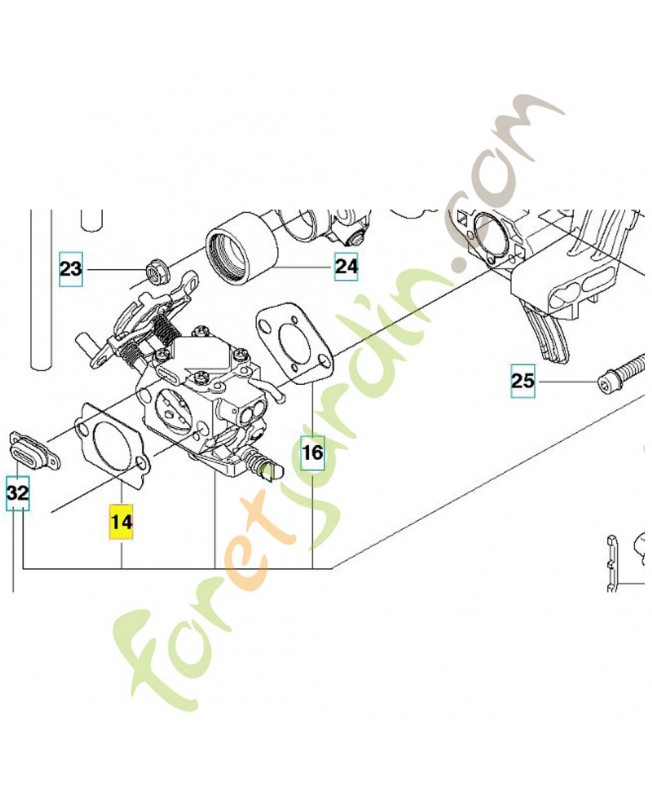 23

24

25

16

32

14

foretjardin.com