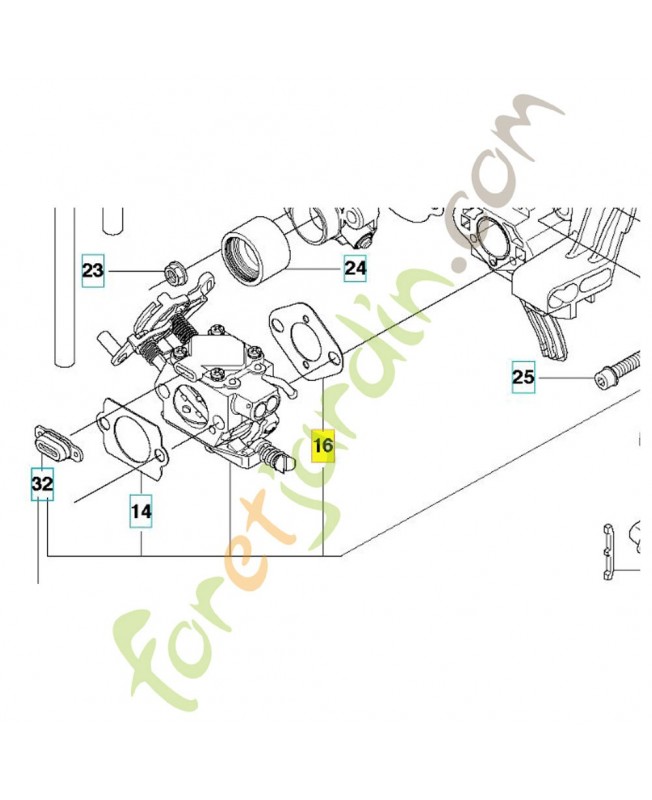 23
24
25
16
32
14
foretjardin.com