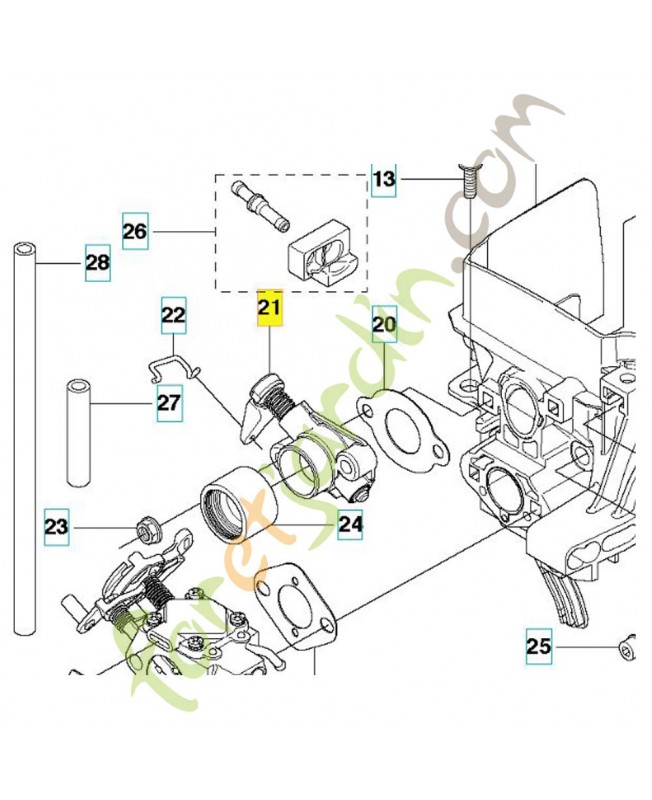 13
26
28
21
22
20
27
23
24
25
foretjardin.com