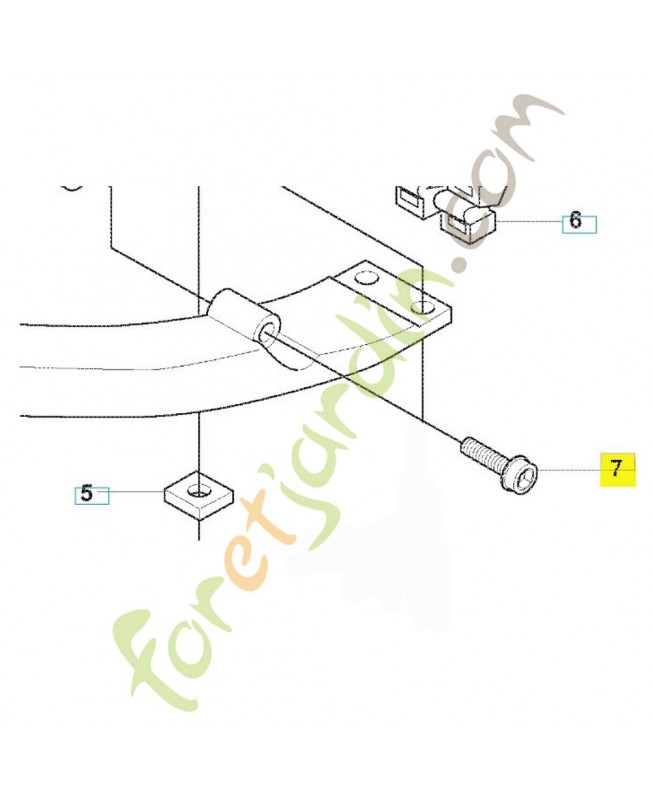 6

7

5

foretjardin.com