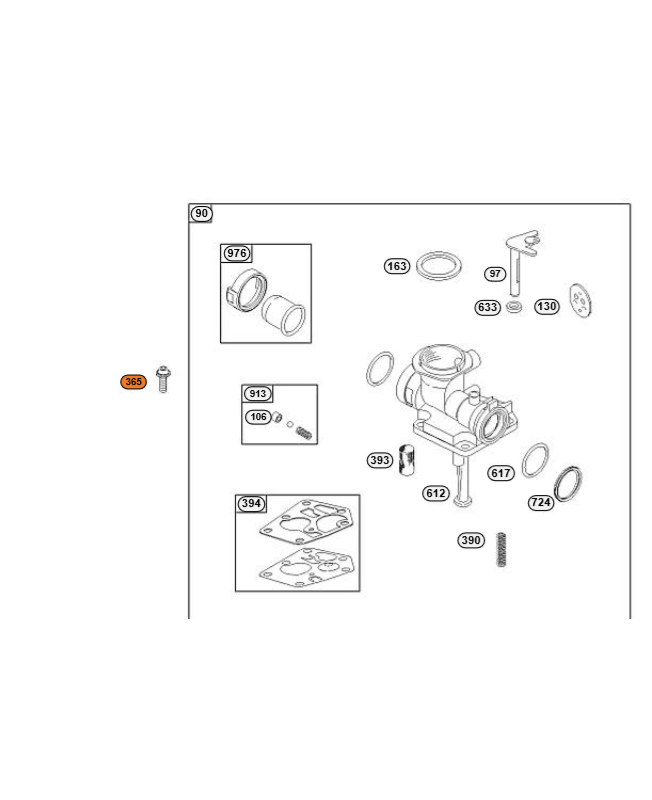 90
976
163
97
633
130
365
913
106
393
617
612
724
394
390