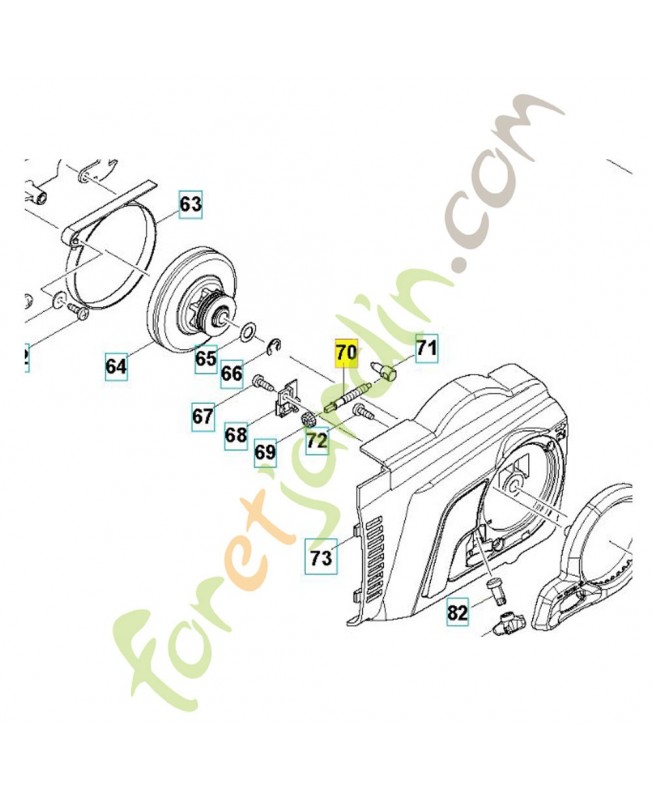 63
64
65
66
67
68
69
70
71
72
73
82
foretjardin.com