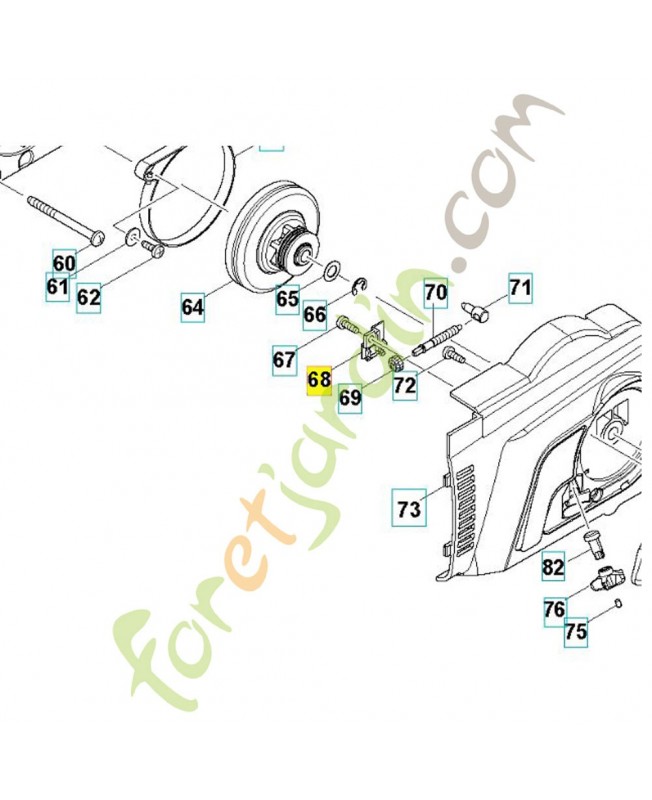 60
61
62
64
65
66
67
68
69
70
71
72
73
82
76
75

foretjardin.com