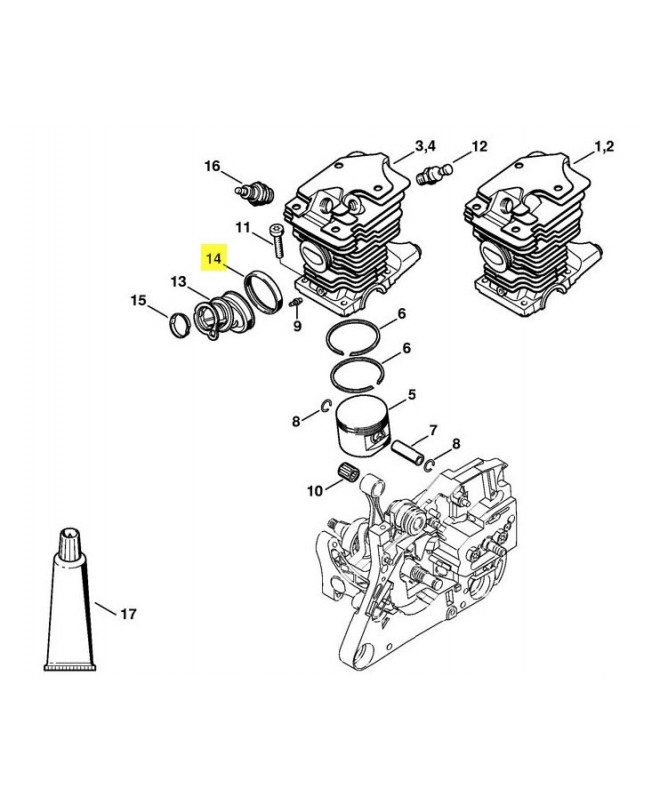 3,4
12
1,2
16
11
14
13
15
9
6
6
5
8
7
8
10
17