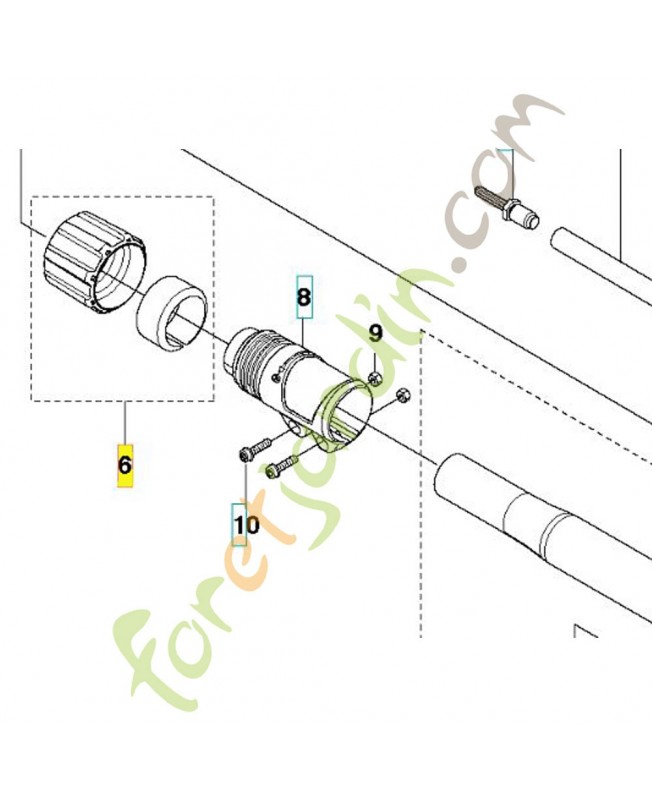 8
9
6
10
foretjardin.com