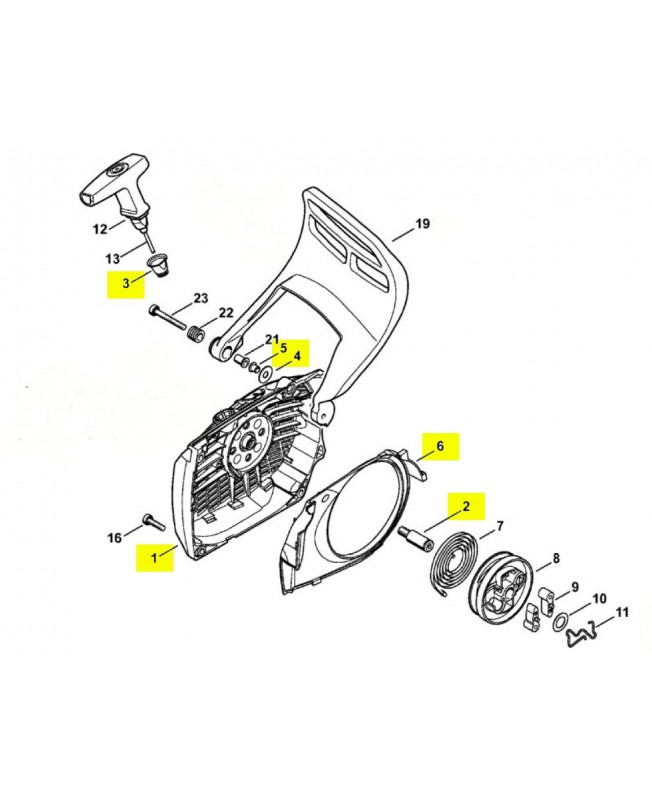 12
13
3
19
23
22
21
5
4
6
2
7
16
1
8
9
10
11