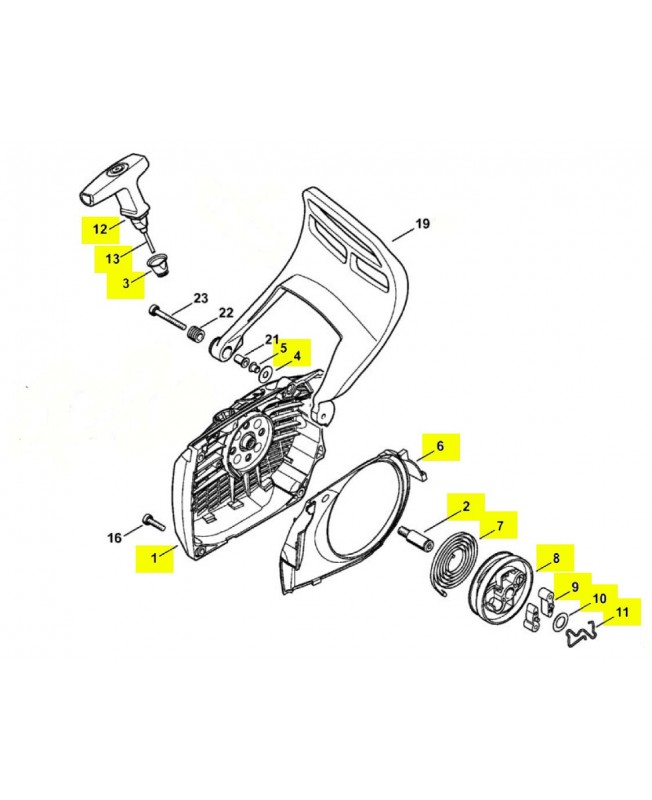 12
13
3
19
23
22
21
5
4
6
2
7
16
1
8
9
10
11