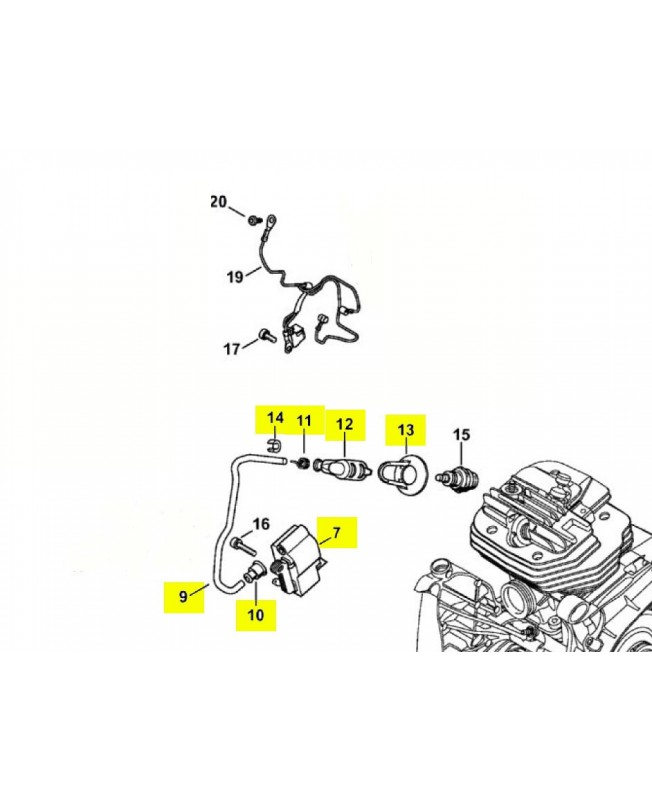 20
19
17
14
11
12
13
15
16
7
9
10