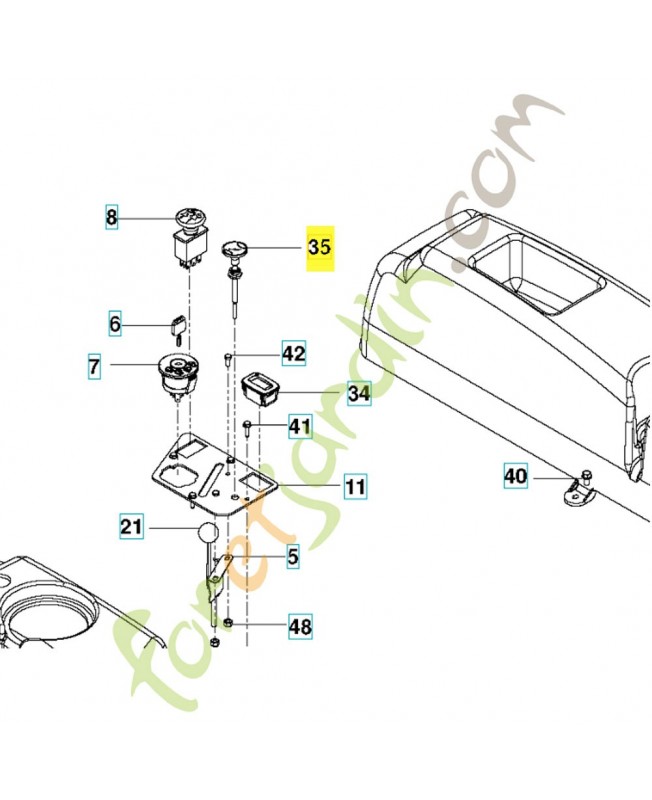 8
35
6
42
7
34
41
11
40
21
5
48
foretjardin.com