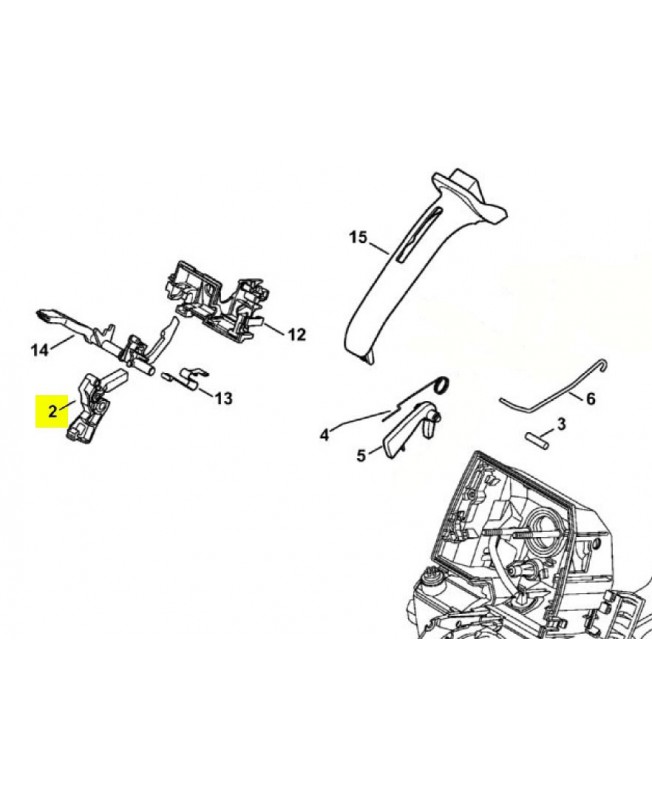 15
12
14
13
2
6
4
3
5