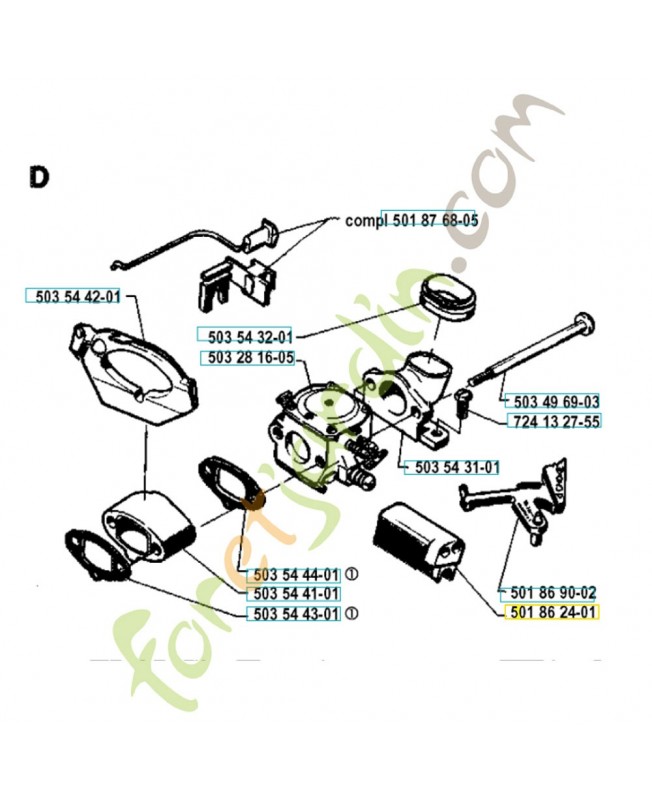 D

compl 501 87 68-05

503 54 42-01

503 54 32-01

503 28 16-05

503 49 69-03

724 13 27-55

503 54 31-01

503 54 44-01 ①

503 54 41-01

503 54 43-01 ①

501 86 90-02

501 86 24-01

foretjardin.com