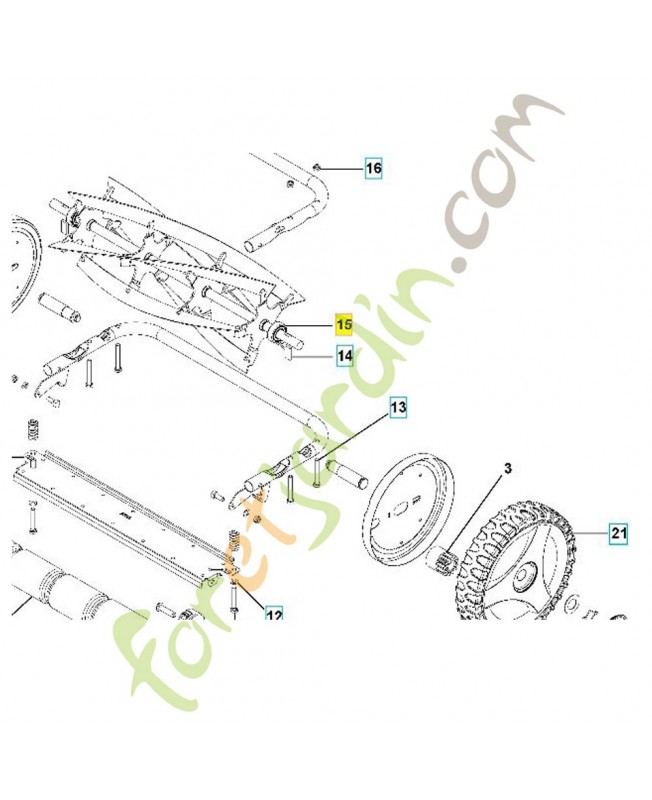 16
15
14
13
3
21
12
foretjardin.com