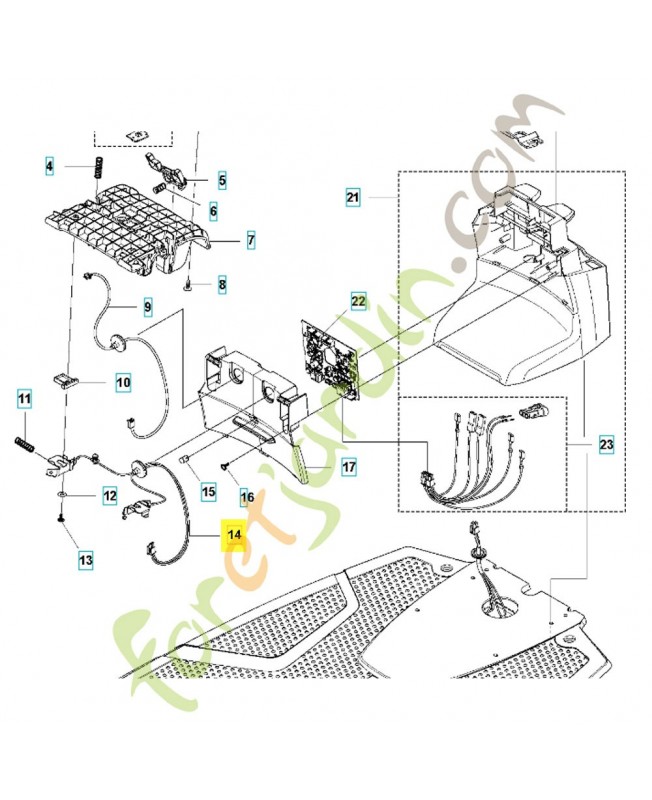 4
5
6
7
8
9
10
11
12
13
14
15
16
17
21
22
23
foretjardin.com