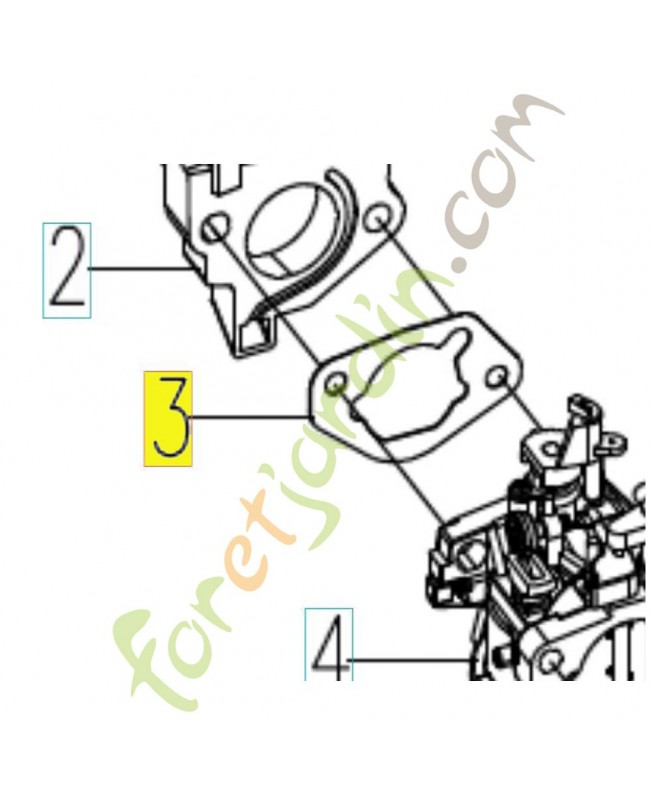 2
3
4
foretjardin.com