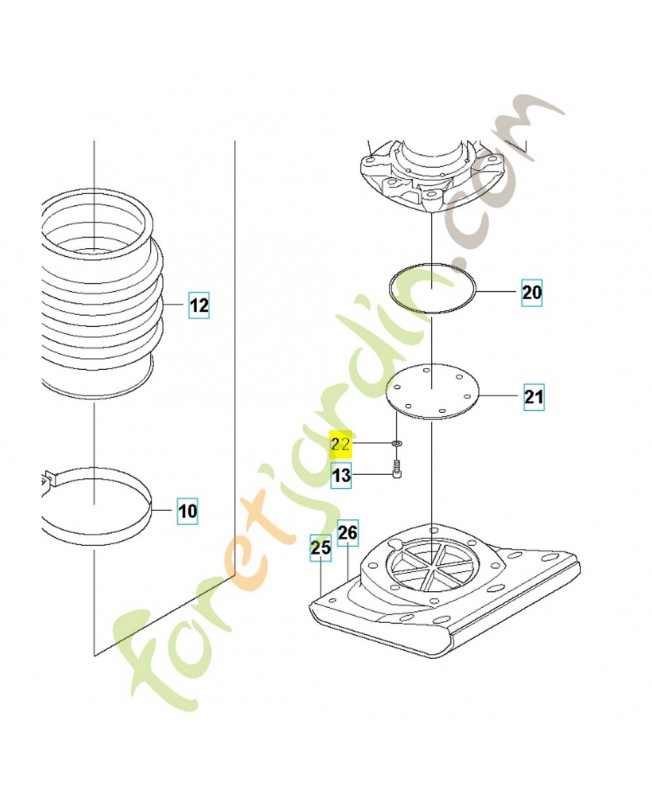 12

10

20

21

22

13

25

26

foretjardin.com