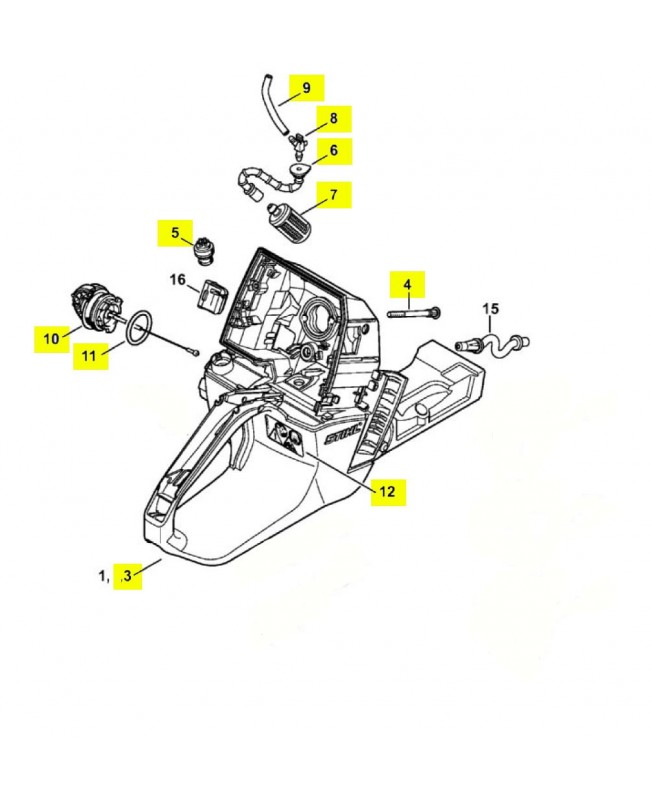 9
8
6
7
5
16
4
15
10
11
STIHL
12
1, ,3