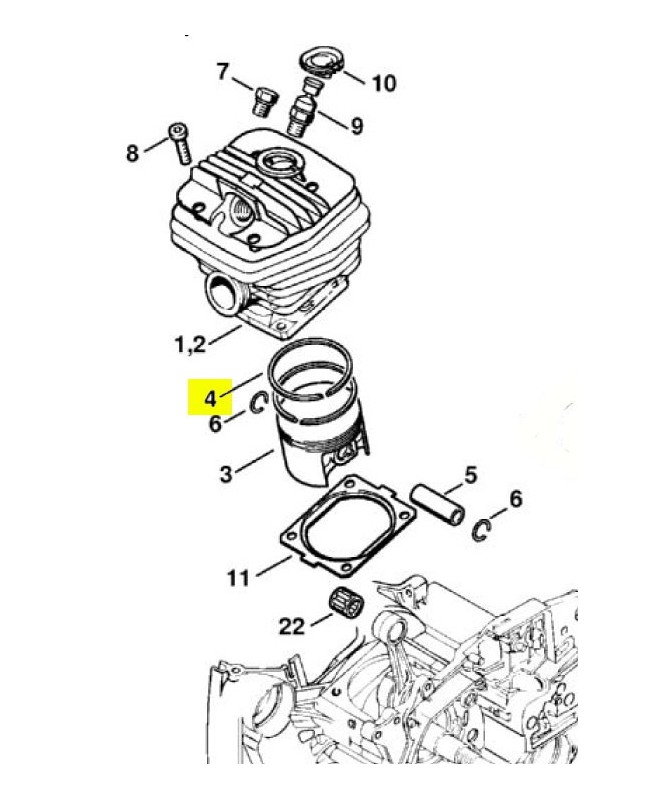 7
10
9
8
1,2
4
6
3
5
6
11
22