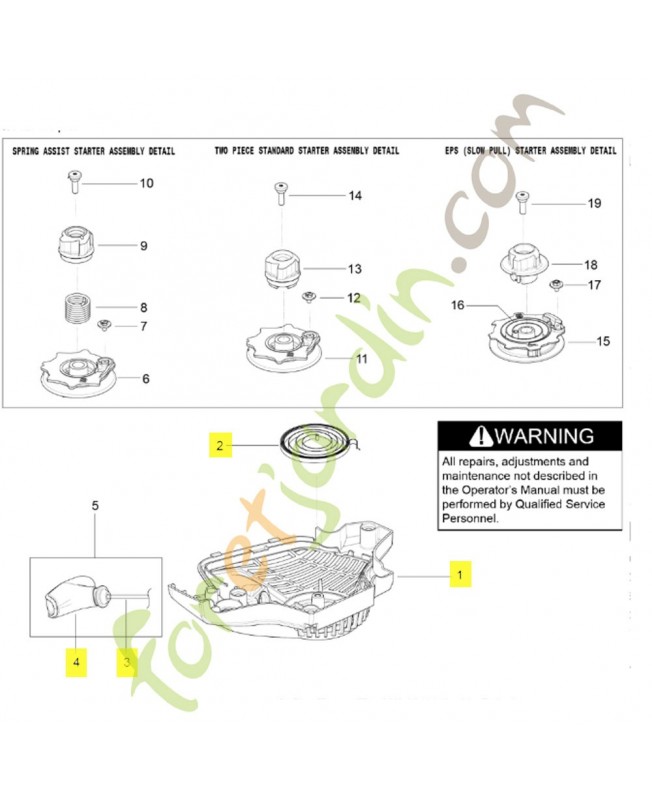 SPRING ASSIST STARTER ASSEMBLY DETAIL

10

9

8

7

6

TWO PIECE STANDARD STARTER ASSEMBLY DETAIL

14

13

12

11

EPS (SLOW PULL) STARTER ASSEMBLY DETAIL

19

18

17

16

15

2

WARNING

All repairs, adjustments and maintenance not described in the Operator's Manual must be performed by Qualified Service Personnel.

5

1

4

3

foretjardin.com