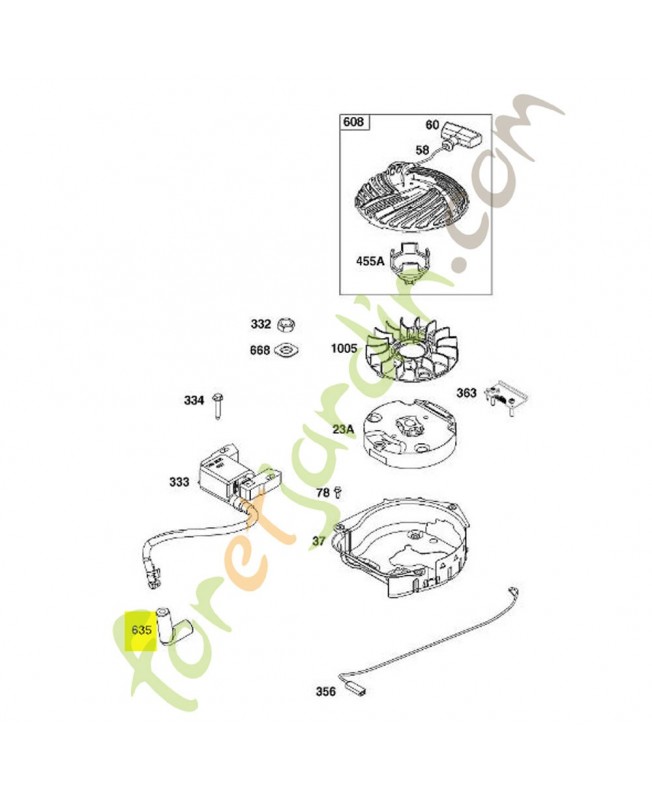 608
60
58
455A
332
668
1005
334
363
23A
333
78
37
635
356
foretjardin.com