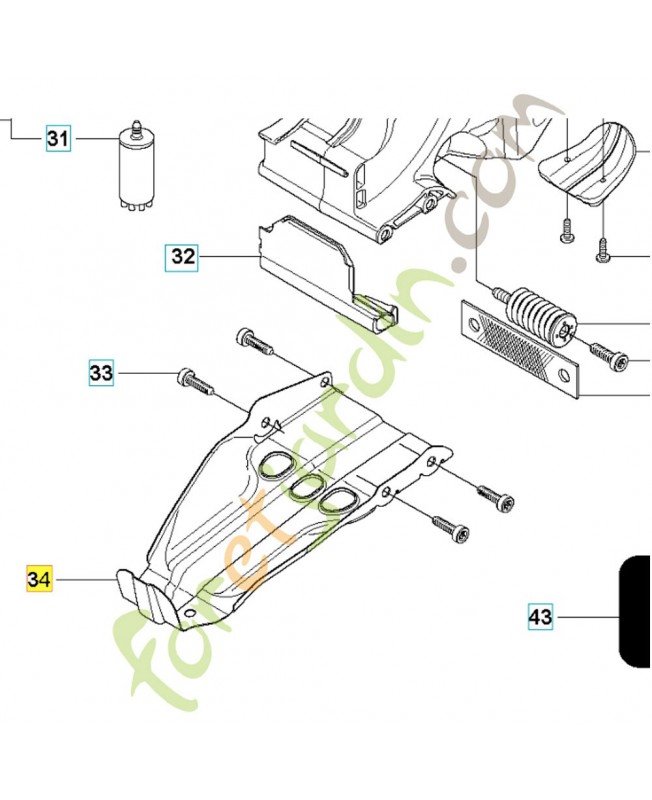 31
32
33
34
43
foretjardin.com