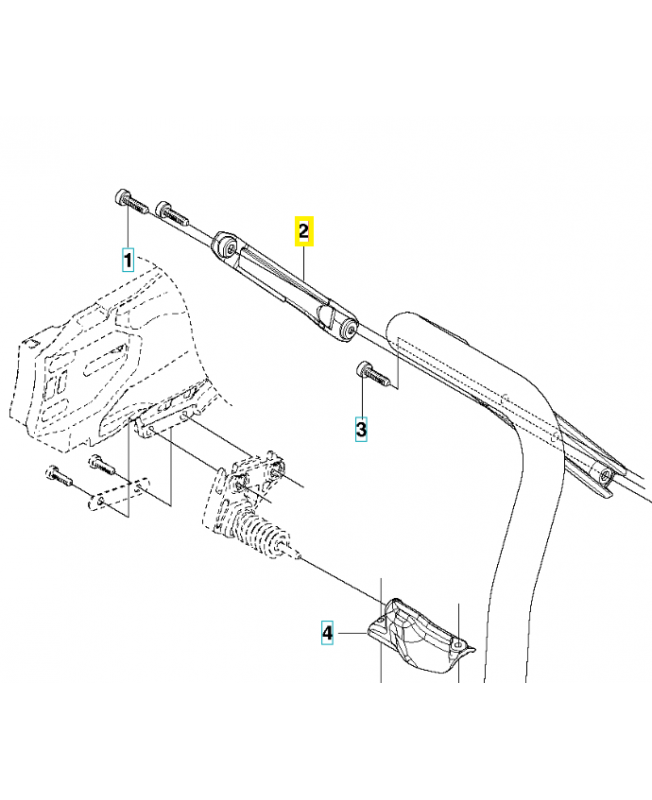 1
2
3
4