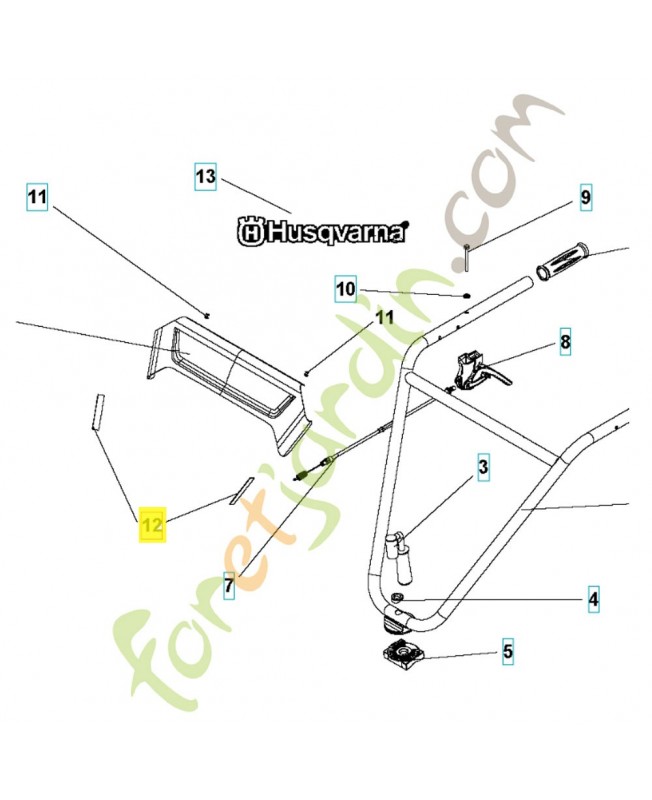 13
11
Husqvarna
9
10
11
8
3
12
7
4
5
foretjardin.com