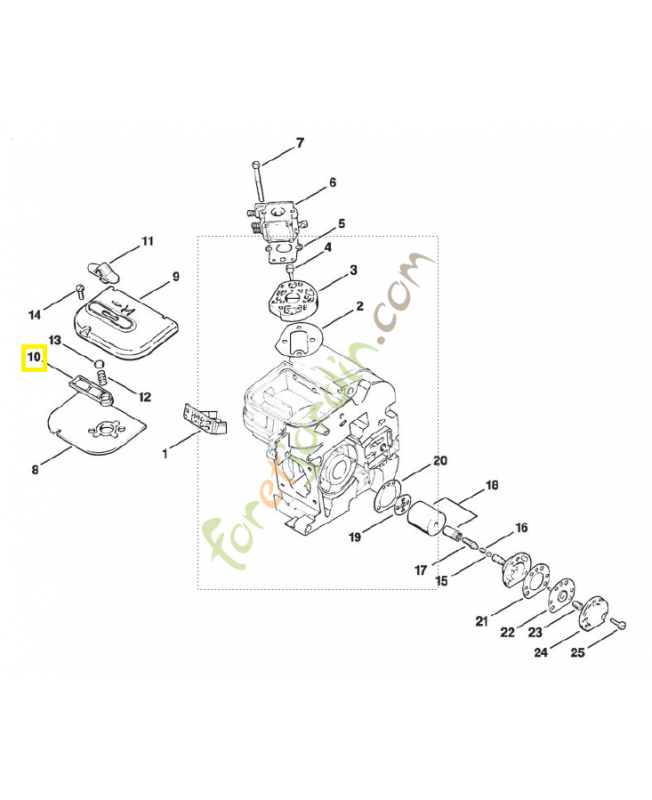 7
6
5
4
3
2
11
9
14
13
10
12
1
8
20
18
19
16
17
15
21
22
23
24
25
foretjardin.com