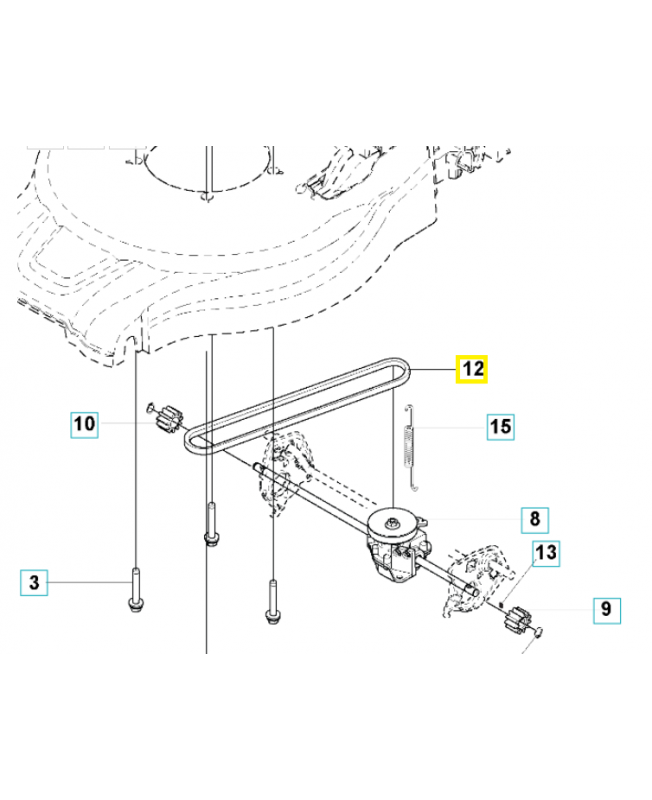 12
10
15
8
13
3
9