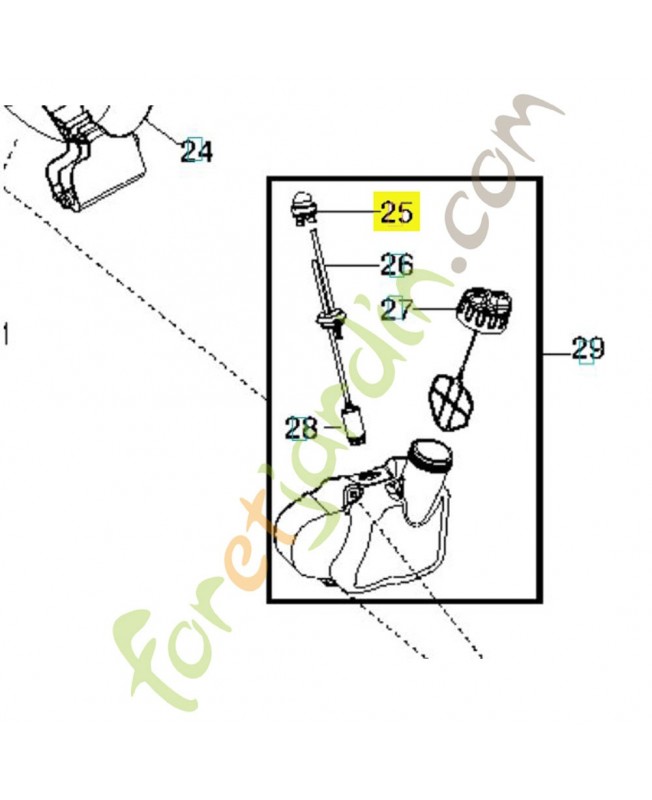 24

25

26

27

29

1

28

foretjardin.com