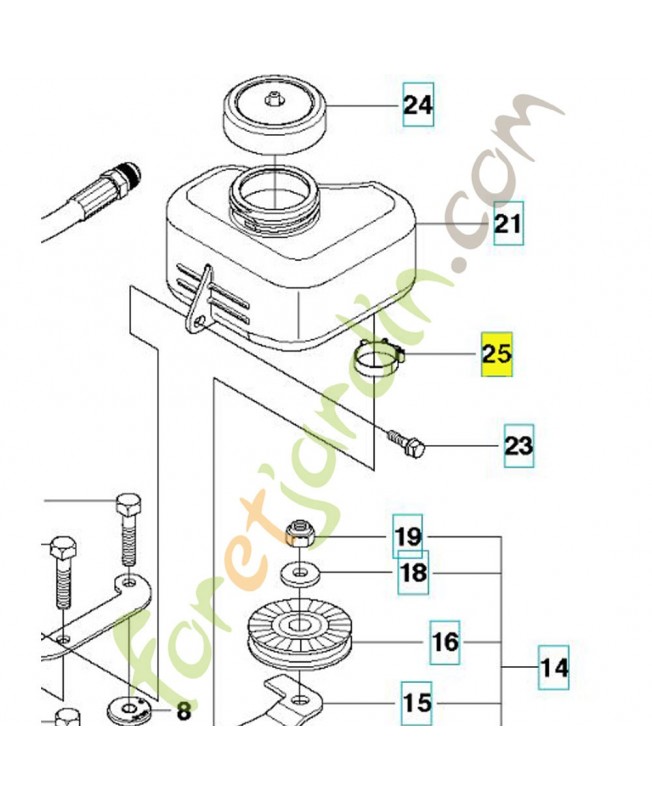 24
21
25
23
19
18
16
14
15
8
foretjardin.com