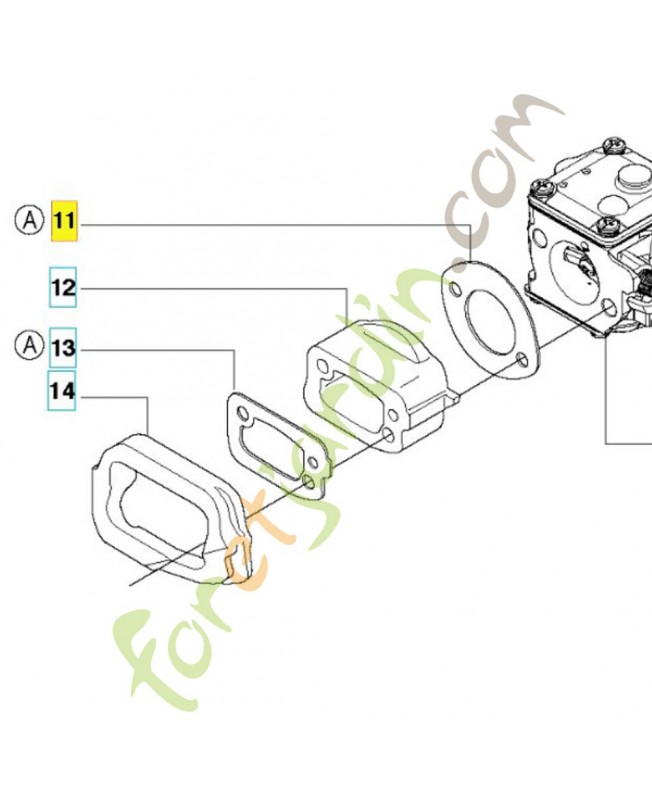 A 11
12
A 13
14
foretjardin.com