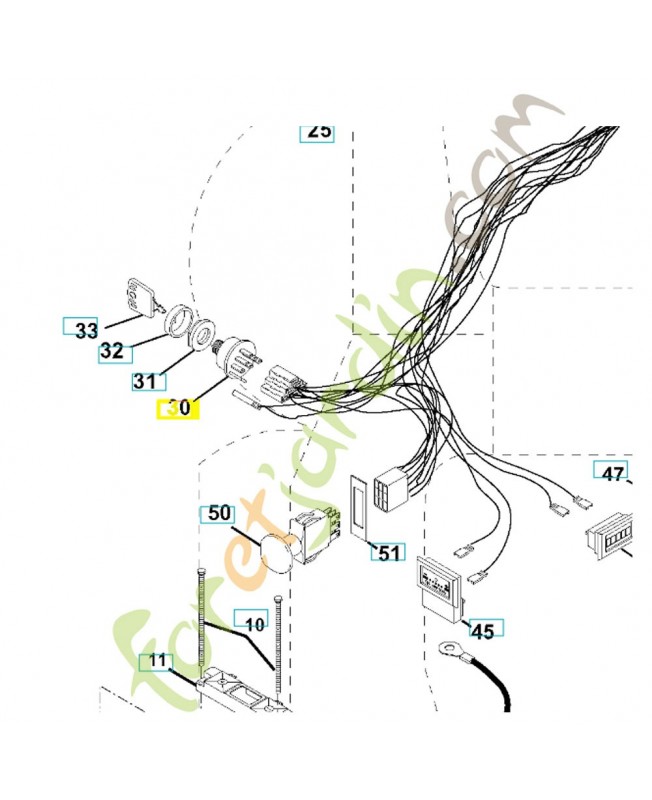 25

33

32

31

30

47

50

51

45

10

11

foret'jardin.com