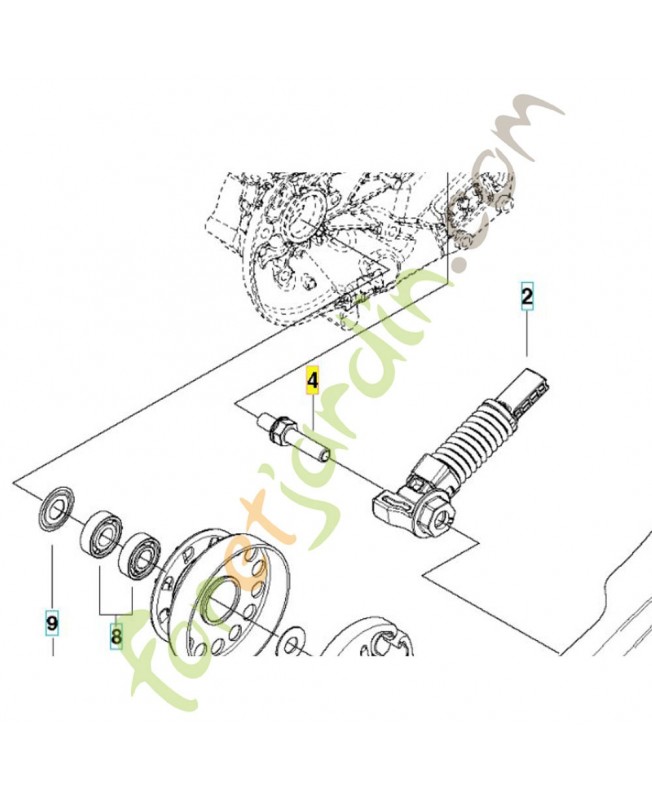 2

4

9

8

foretjardin.com