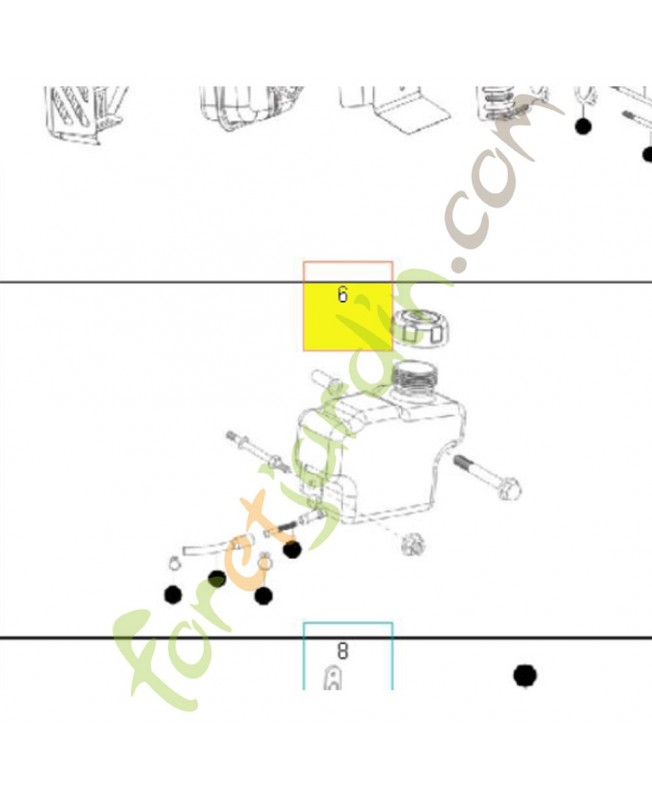 6

8

foretjardin.com