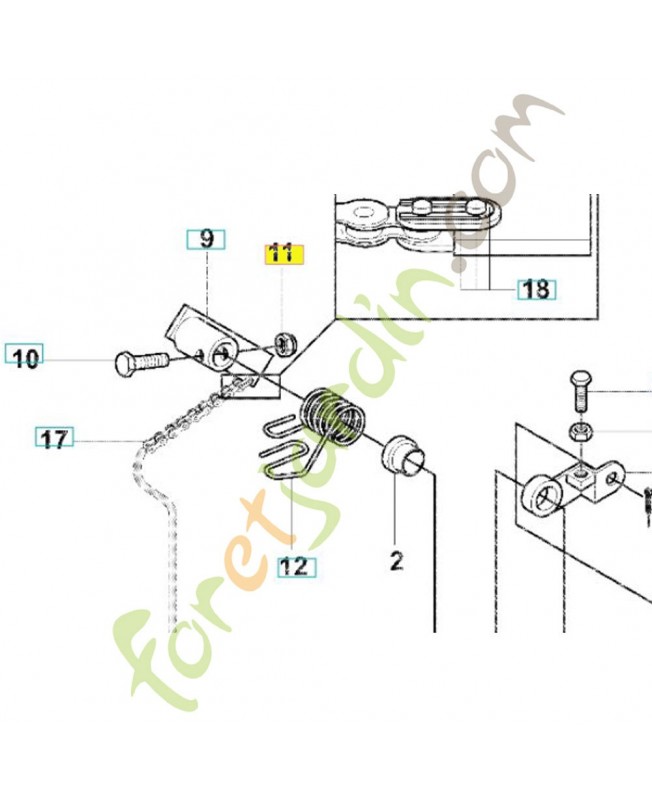 9
11
18
10
17
12
2
foretjardin.com