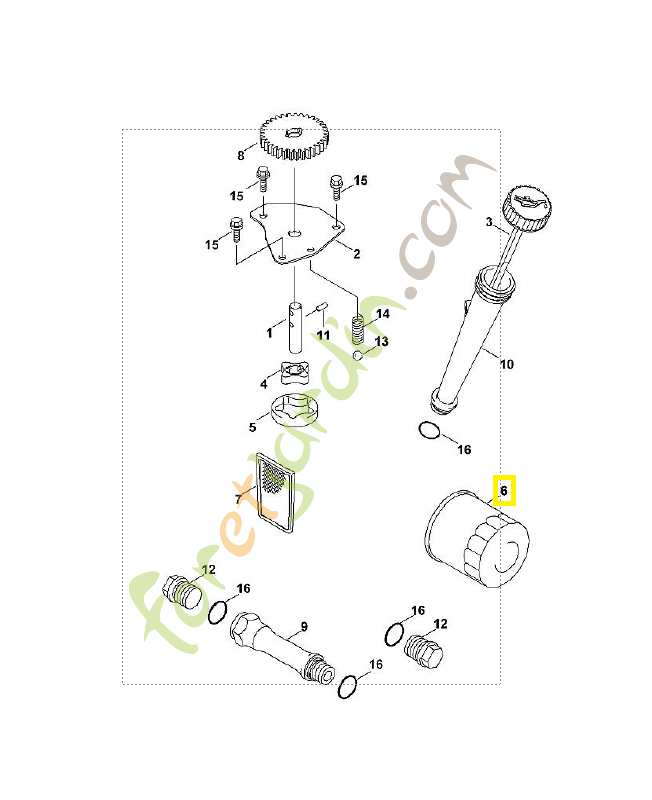 8
15
15
15
2
3
1
11
14
13
10
4
5
16
7
6
12
16
9
16
12
16
foretgarden.com