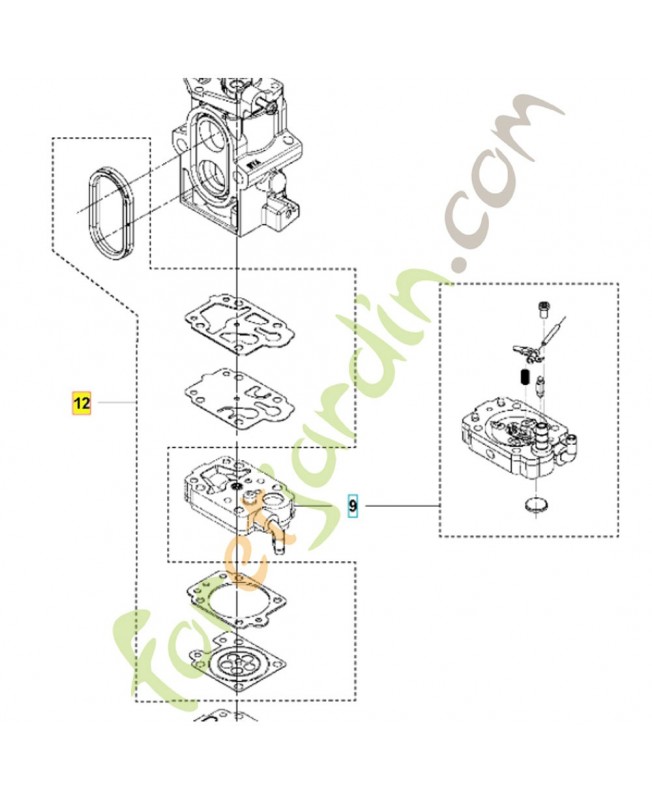 12

9

fairejardin.com