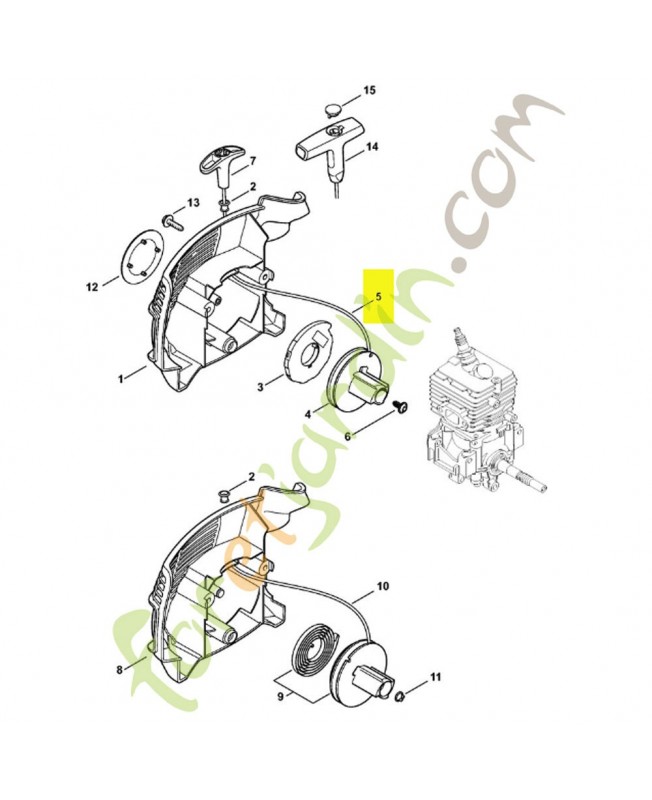 15
14
7
2
13
12
5
1
3
4
6
2
10
8
9
11
foretjardin.com