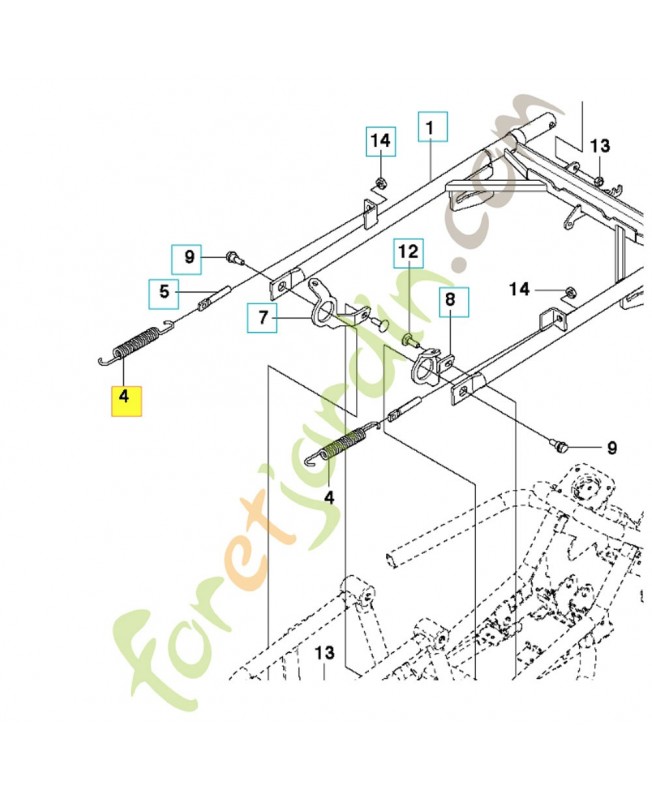 14
1
13
9
12
5
14
7
8
4
9
4
13
foretjardin.com