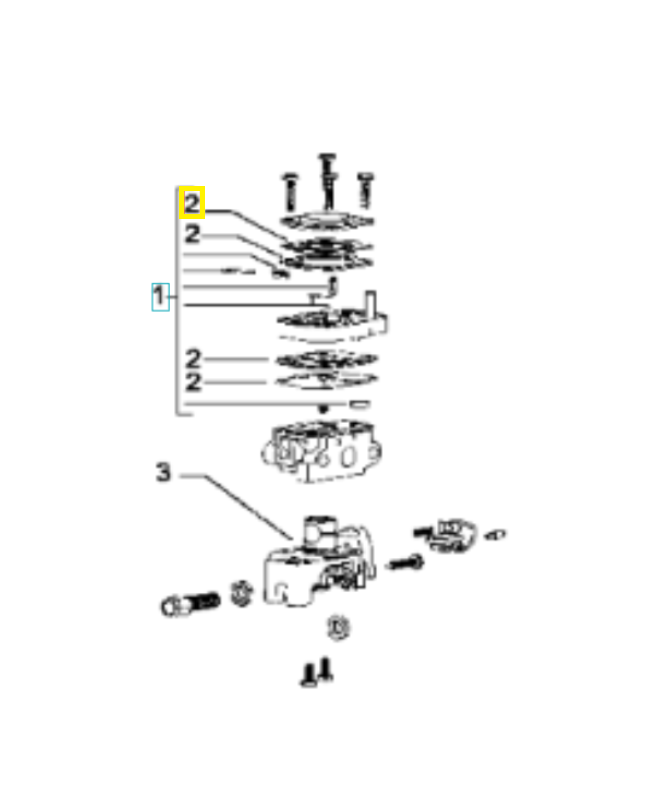 2
2
1
2
2
3