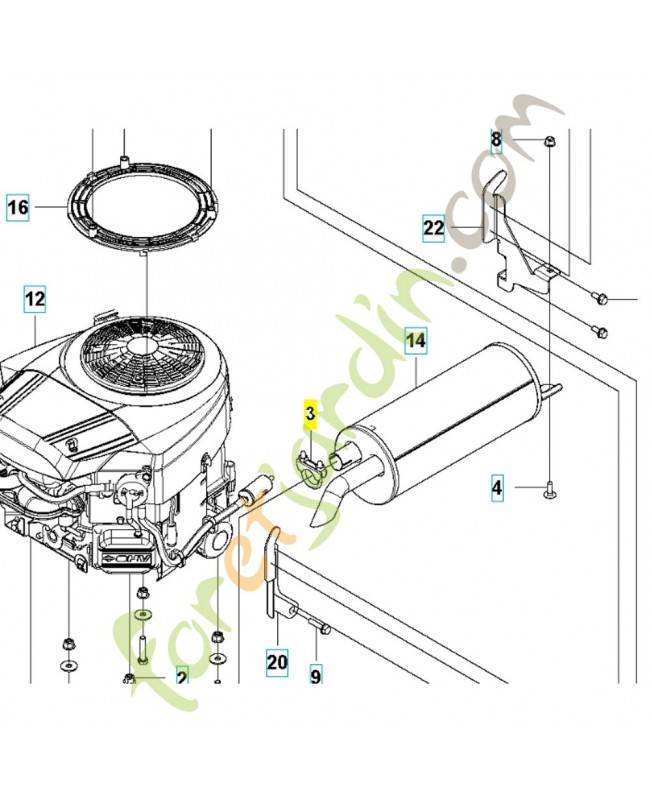 8
16
22
12
14
3
4
20
9
2
foretjardin.com