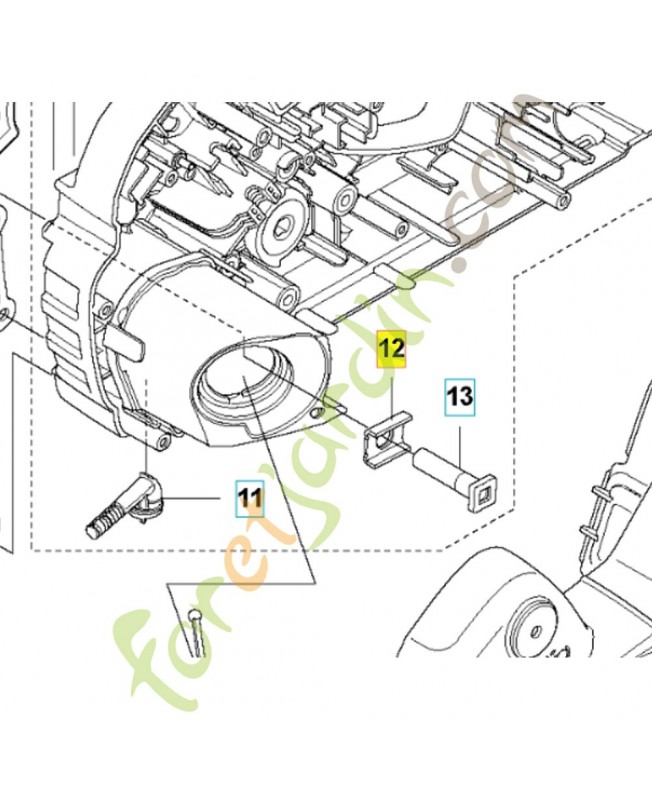 12

13

11

foretjardin.com